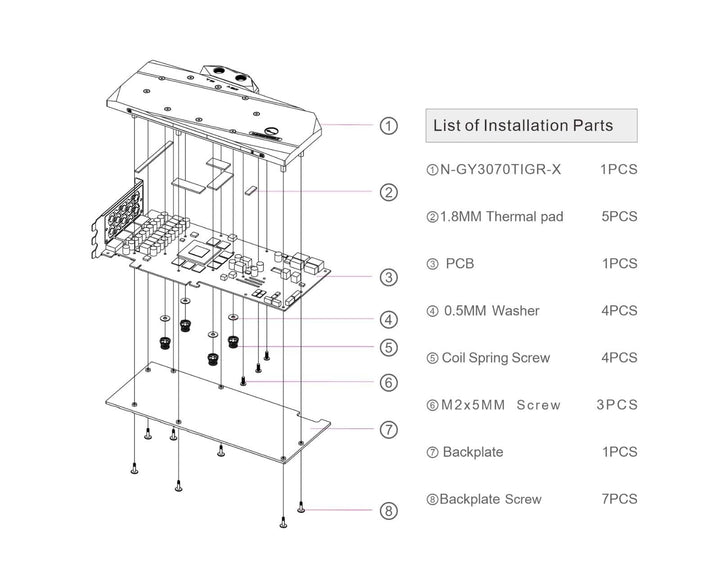 ①
②
③
④
⑤
⑥
⑦
⑧

List of Installation Parts

| | |
|---|---|
| ①N-GY3070TIGR-X | 1PCS |
| ②1.8MM Thermal pad | 5PCS |
| ③ PCB | 1PCS |
| ④ 0.5MM Washer | 4PCS |
| ⑤ Coil Spring Screw | 4PCS |
| ⑥M2x5MM Screw | 3PCS |
| ⑦ Backplate | 1PCS |
| ⑧Backplate Screw | 7PCS |