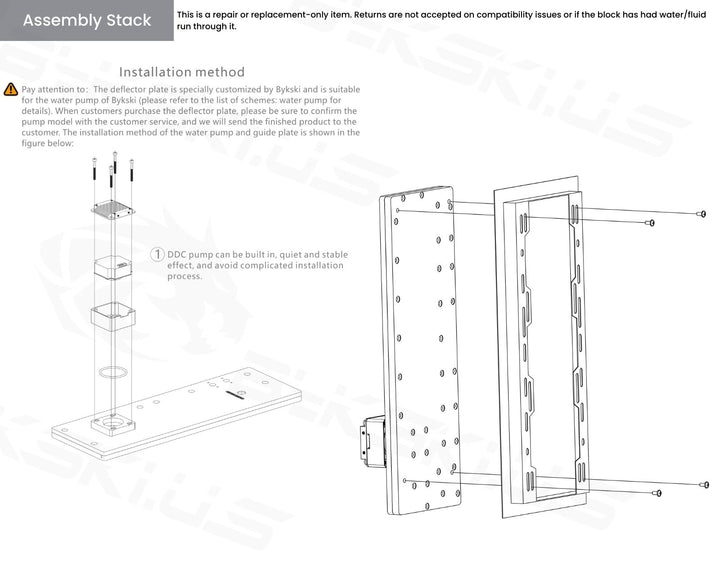 Assembly Stack

This is a repair or replacement-only item. Returns are not accepted on compatibility issues or if the block has had water/fluid run through it.

Installation method

Pay attention to: The deflector plate is specially customized by Bykski and is suitable for the water pump of Bykski (please refer to the list of schemes: water pump for details). When customers purchase the deflector plate, please be sure to confirm the pump model with the customer service, and we will send the finished product to the customer. The installation method of the water pump and guide plate is shown in the figure below:

① DDC pump can be built in, quiet and stable effect, and avoid complicated installation process.

BYKSKI.US