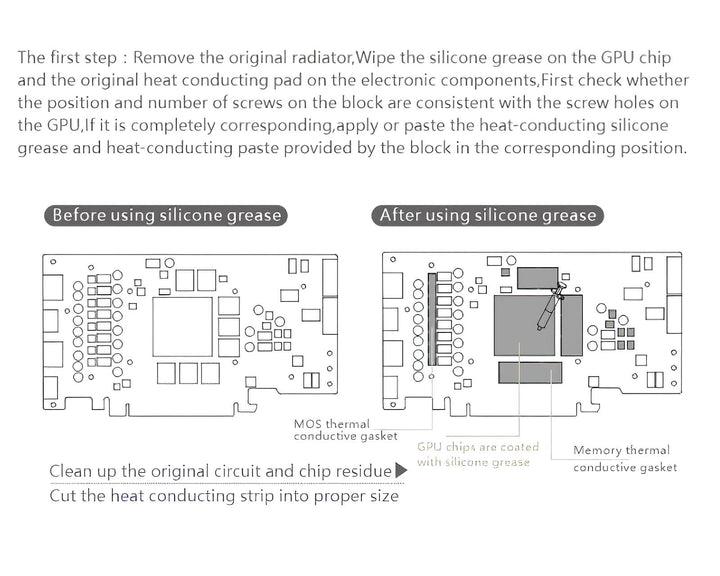 The first step : Remove the original radiator,Wipe the silicone grease on the GPU chip and the original heat conducting pad on the electronic components,First check whether the position and number of screws on the block are consistent with the screw holes on the GPU,If it is completely corresponding,apply or paste the heat-conducting silicone grease and heat-conducting paste provided by the block in the corresponding position.

Before using silicone grease

After using silicone grease

MOS thermal conductive gasket

GPU chips are coated with silicone grease

Memory thermal conductive gasket

Clean up the original circuit and chip residue

Cut the heat conducting strip into proper size