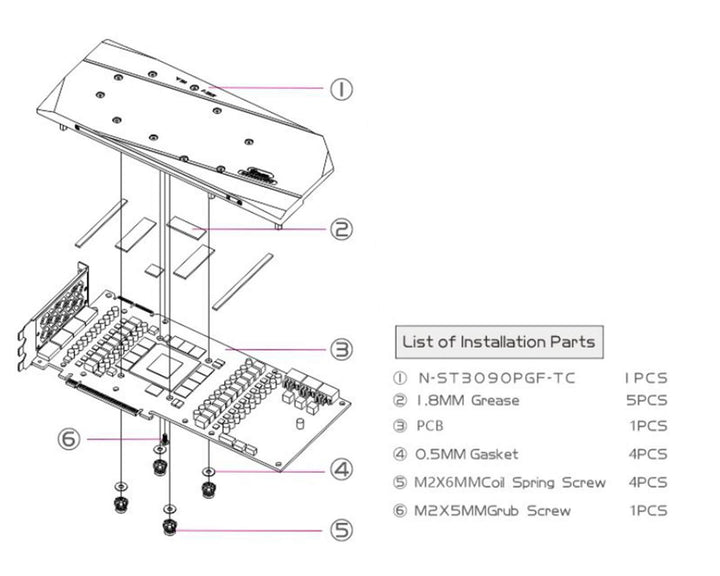 ①
②
③
⑥
④
⑤

List of Installation Parts

| | |
|---|---|
| ① N-ST3090PGF-TC | 1PCS |
| ② 1.8MM Grease | 5PCS |
| ③ PCB | 1PCS |
| ④ 0.5MM Gasket | 4PCS |
| ⑤ M2X6MMCoil Spring Screw | 4PCS |
| ⑥ M2X5MMGrub Screw | 1PCS |