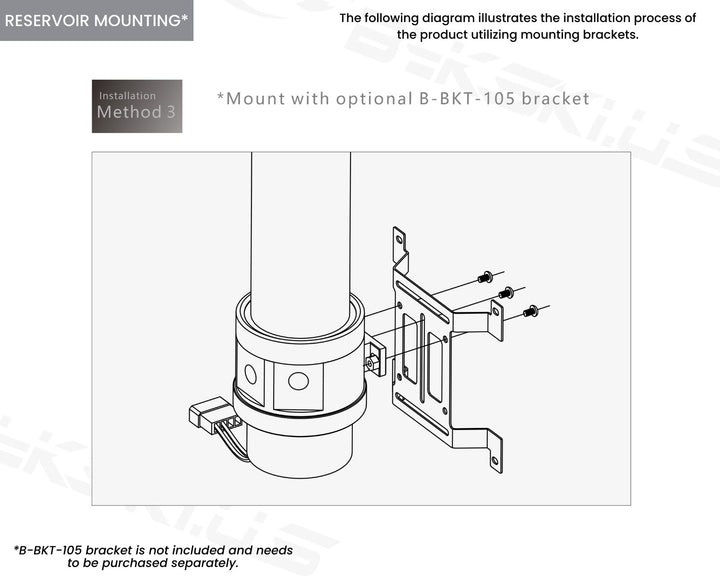 RESERVOIR MOUNTING*

The following diagram illustrates the installation process of the product utilizing mounting brackets.

Installation
Method 3

*Mount with optional B-BKT-105 bracket

*B-BKT-105 bracket is not included and needs to be purchased separately.