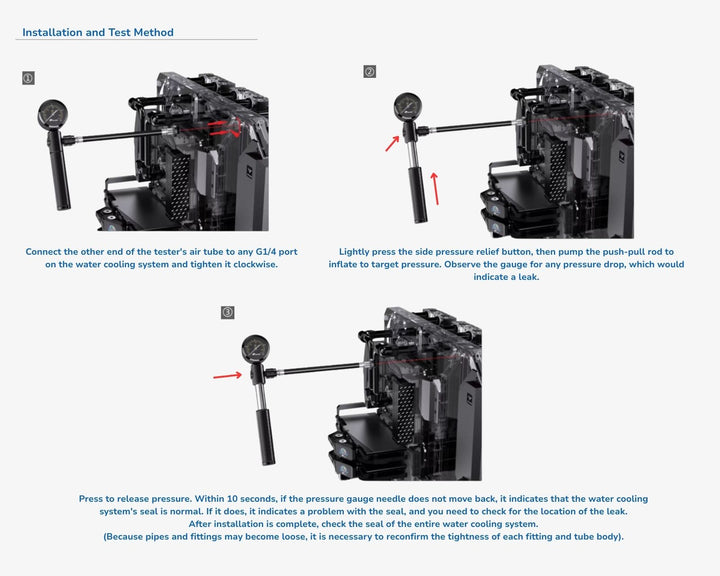 Installation and Test Method

①

Connect the other end of the tester's air tube to any G1/4 port on the water cooling system and tighten it clockwise.

②

Lightly press the side pressure relief button, then pump the push-pull rod to inflate to target pressure. Observe the gauge for any pressure drop, which would indicate a leak.

③

Press to release pressure. Within 10 seconds, if the pressure gauge needle does not move back, it indicates that the water cooling system's seal is normal. If it does, it indicates a problem with the seal, and you need to check for the location of the leak.
After installation is complete, check the seal of the entire water cooling system.
(Because pipes and fittings may become loose, it is necessary to reconfirm the tightness of each fitting and tube body).