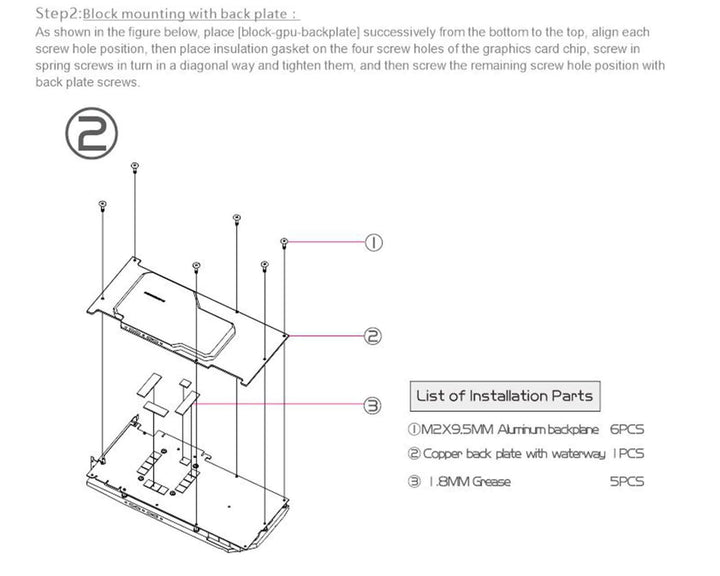 Step2:Block mounting with back plate :

As shown in the figure below, place [block-gpu-backplate] successively from the bottom to the top, align each screw hole position, then place insulation gasket on the four screw holes of the graphics card chip, screw in spring screws in turn in a diagonal way and tighten them, and then screw the remaining screw hole position with back plate screws.

②

①

②

③

List of Installation Parts

①M2X9.5MM Aluminum backplane 6PCS

② Copper back plate with waterway 1PCS

③ 1.8MM Grease 5PCS