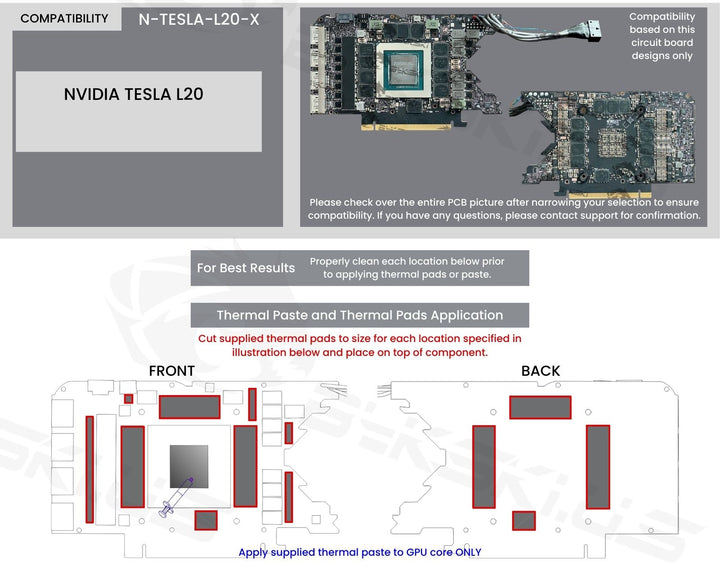 COMPATIBILITY

N-TESLA-L20-X

NVIDIA TESLA L20

Compatibility based on this circuit board designs only

Please check over the entire PCB picture after narrowing your selection to ensure compatibility. If you have any questions, please contact support for confirmation.

For Best Results

Properly clean each location below prior to applying thermal pads or paste.

Thermal Paste and Thermal Pads Application

Cut supplied thermal pads to size for each location specified in illustration below and place on top of component.

FRONT

BACK

Apply supplied thermal paste to GPU core ONLY