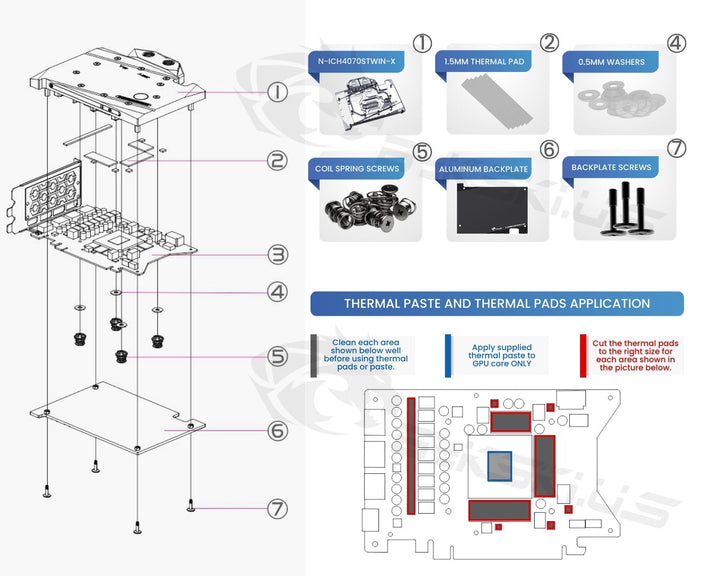 ①

②

③

④

⑤

⑥

⑦

① N-ICH4070STWIN-X

② 1.5MM THERMAL PAD

④ 0.5MM WASHERS

⑤ COIL SPRING SCREWS

⑥ ALUMINUM BACKPLATE

⑦ BACKPLATE SCREWS

THERMAL PASTE AND THERMAL PADS APPLICATION

Clean each area shown below well before using thermal pads or paste.

Apply supplied thermal paste to GPU core ONLY

Cut the thermal pads to the right size for each area shown in the picture below.