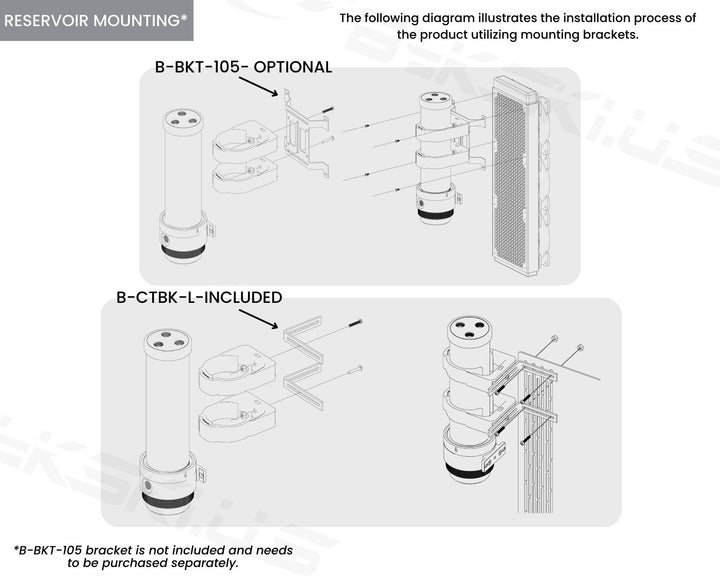 RESERVOIR MOUNTING*

The following diagram illustrates the installation process of the product utilizing mounting brackets.

B-BKT-105- OPTIONAL

B-CTBK-L-INCLUDED

*B-BKT-105 bracket is not included and needs to be purchased separately.