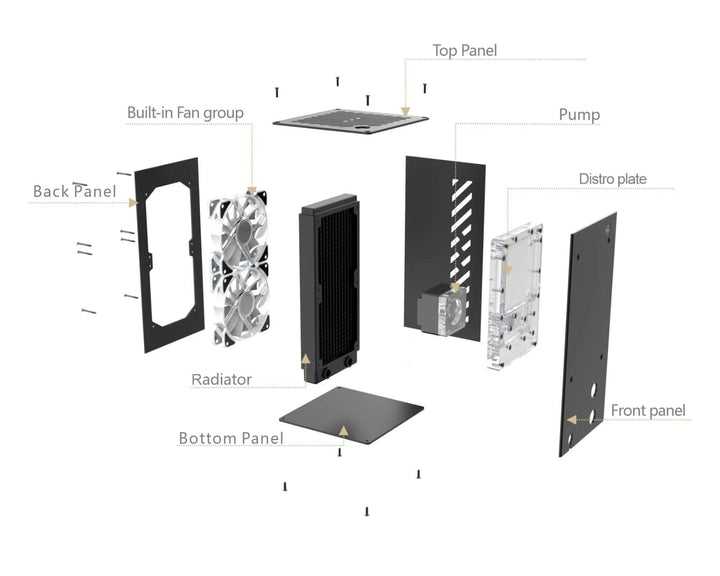 Top Panel

Built-in Fan group

Pump

Back Panel

Distro plate

Radiator

Front panel

Bottom Panel