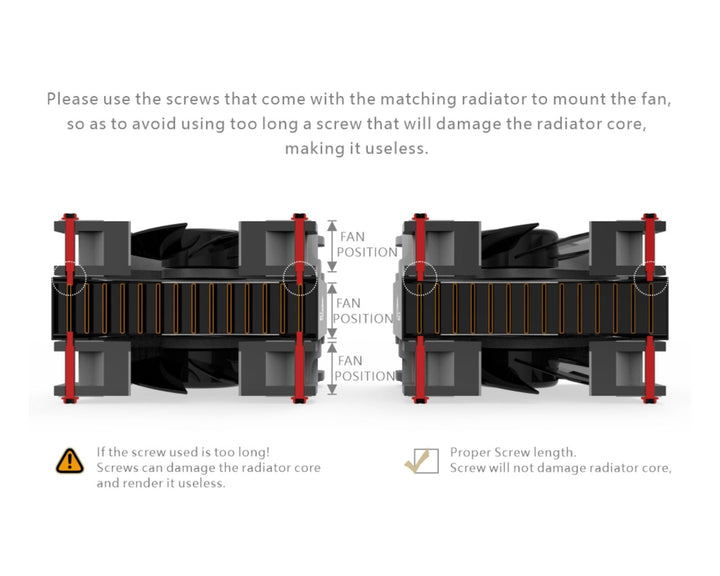 Please use the screws that come with the matching radiator to mount the fan, so as to avoid using too long a screw that will damage the radiator core, making it useless.

FAN POSITION

FAN POSITION

FAN POSITION

If the screw used is too long! Screws can damage the radiator core and render it useless.

Proper Screw length. Screw will not damage radiator core,