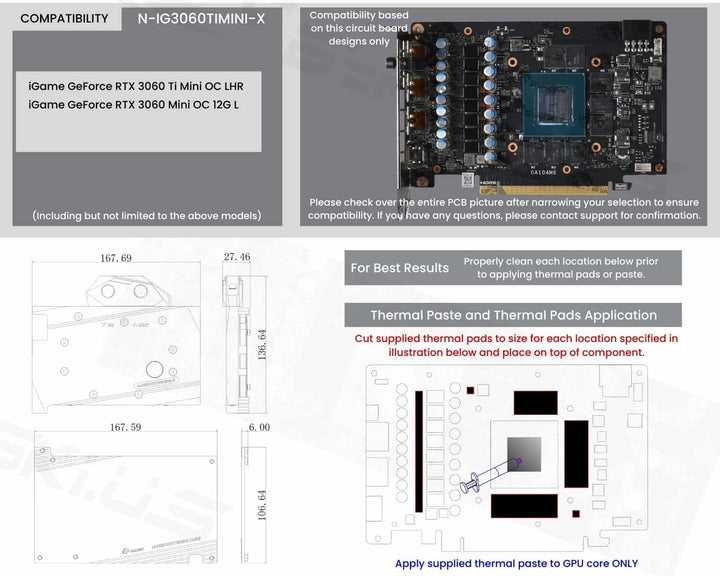 COMPATIBILITY

N-IG3060TIMINI-X

iGame GeForce RTX 3060 Ti Mini OC LHR
iGame GeForce RTX 3060 Mini OC 12G L

(Including but not limited to the above models)

Compatibility based on this circuit board designs only

GA104M6

Please check over the entire PCB picture after narrowing your selection to ensure compatibility. If you have any questions, please contact support for confirmation.

167.69

27.46

136.64

167.59

6.00

106.64

For Best Results

Properly clean each location below prior to applying thermal pads or paste.

Thermal Paste and Thermal Pads Application

Cut supplied thermal pads to size for each location specified in illustration below and place on top of component.

Apply supplied thermal paste to GPU core ONLY