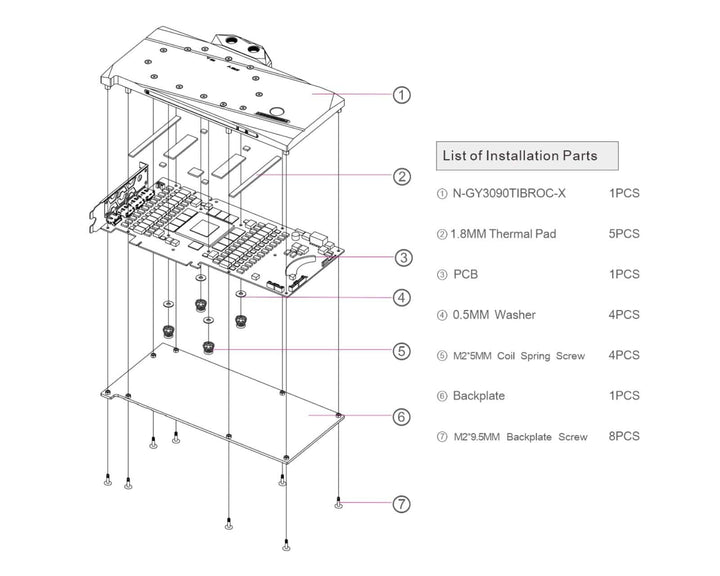 1
2
3
4
5
6
7

List of Installation Parts

① N-GY3090TIBROC-X 1PCS

② 1.8MM Thermal Pad 5PCS

③ PCB 1PCS

④ 0.5MM Washer 4PCS

⑤ M2*5MM Coil Spring Screw 4PCS

⑥ Backplate 1PCS

⑦ M2*9.5MM Backplate Screw 8PCS