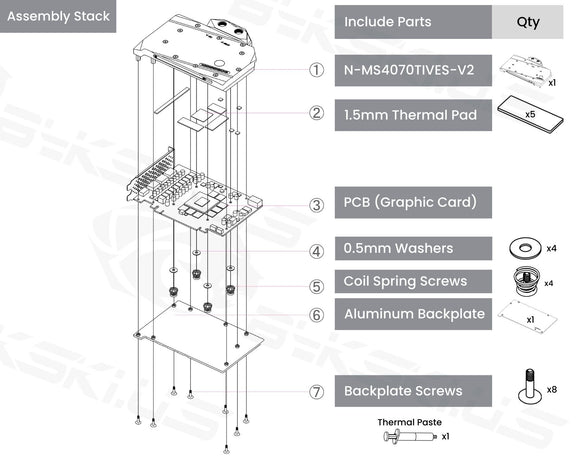 Assembly Stack

| Include Parts | Qty |
|---|---|
| ① N-MS4070TIVES-V2 | x1 |
| ② 1.5mm Thermal Pad | x5 |
| ③ PCB (Graphic Card) | |
| ④ 0.5mm Washers | x4 |
| ⑤ Coil Spring Screws | x4 |
| ⑥ Aluminum Backplate | x1 |
| ⑦ Backplate Screws | x8 |

Thermal Paste x1