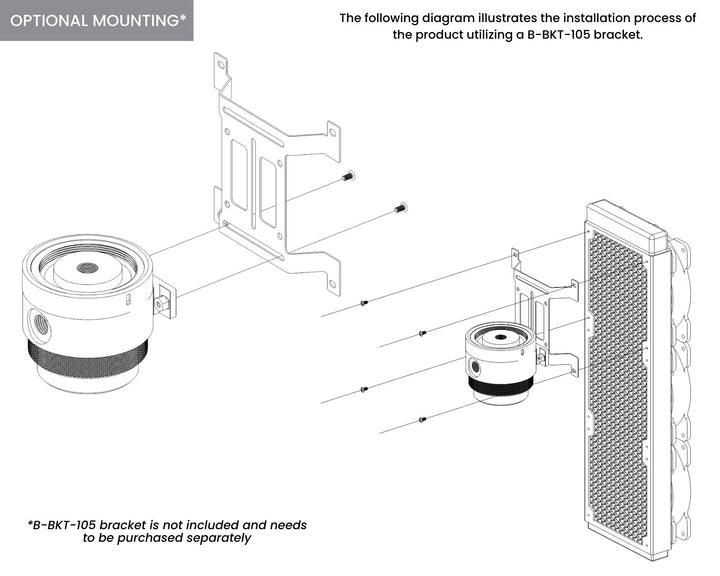 OPTIONAL MOUNTING*

The following diagram illustrates the installation process of the product utilizing a B-BKT-105 bracket.

*B-BKT-105 bracket is not included and needs to be purchased separately