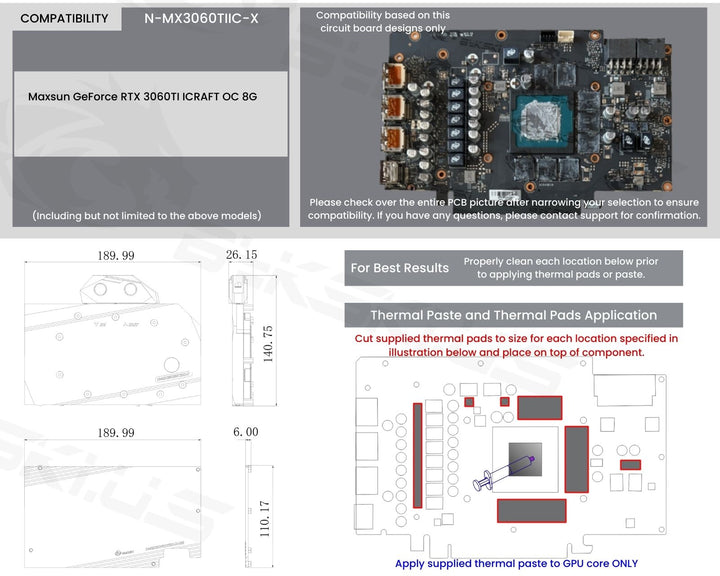 COMPATIBILITY

N-MX3060TIIC-X

Maxsun GeForce RTX 3060TI ICRAFT OC 8G

(Including but not limited to the above models)

Compatibility based on this circuit board designs only

Please check over the entire PCB picture after narrowing your selection to ensure compatibility. If you have any questions, please contact support for confirmation.

189.99

26.15

140.75

189.99

6.00

110.17

For Best Results

Properly clean each location below prior to applying thermal pads or paste.

Thermal Paste and Thermal Pads Application

Cut supplied thermal pads to size for each location specified in illustration below and place on top of component.

Apply supplied thermal paste to GPU core ONLY