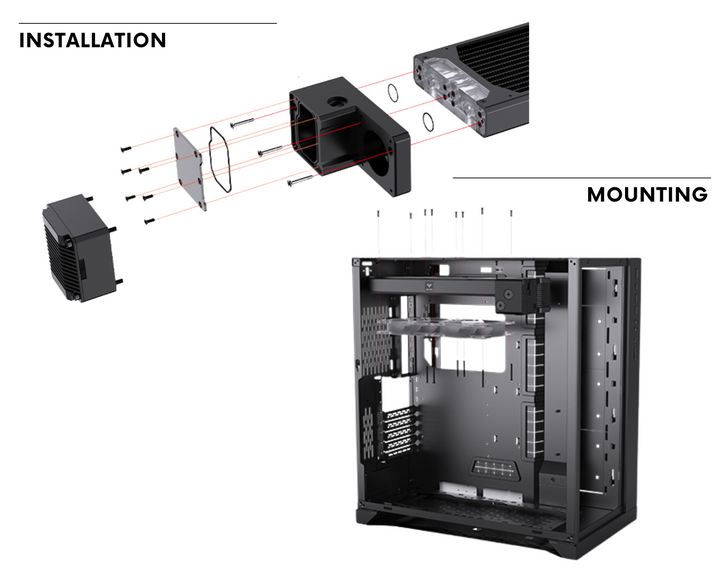 INSTALLATION

MOUNTING