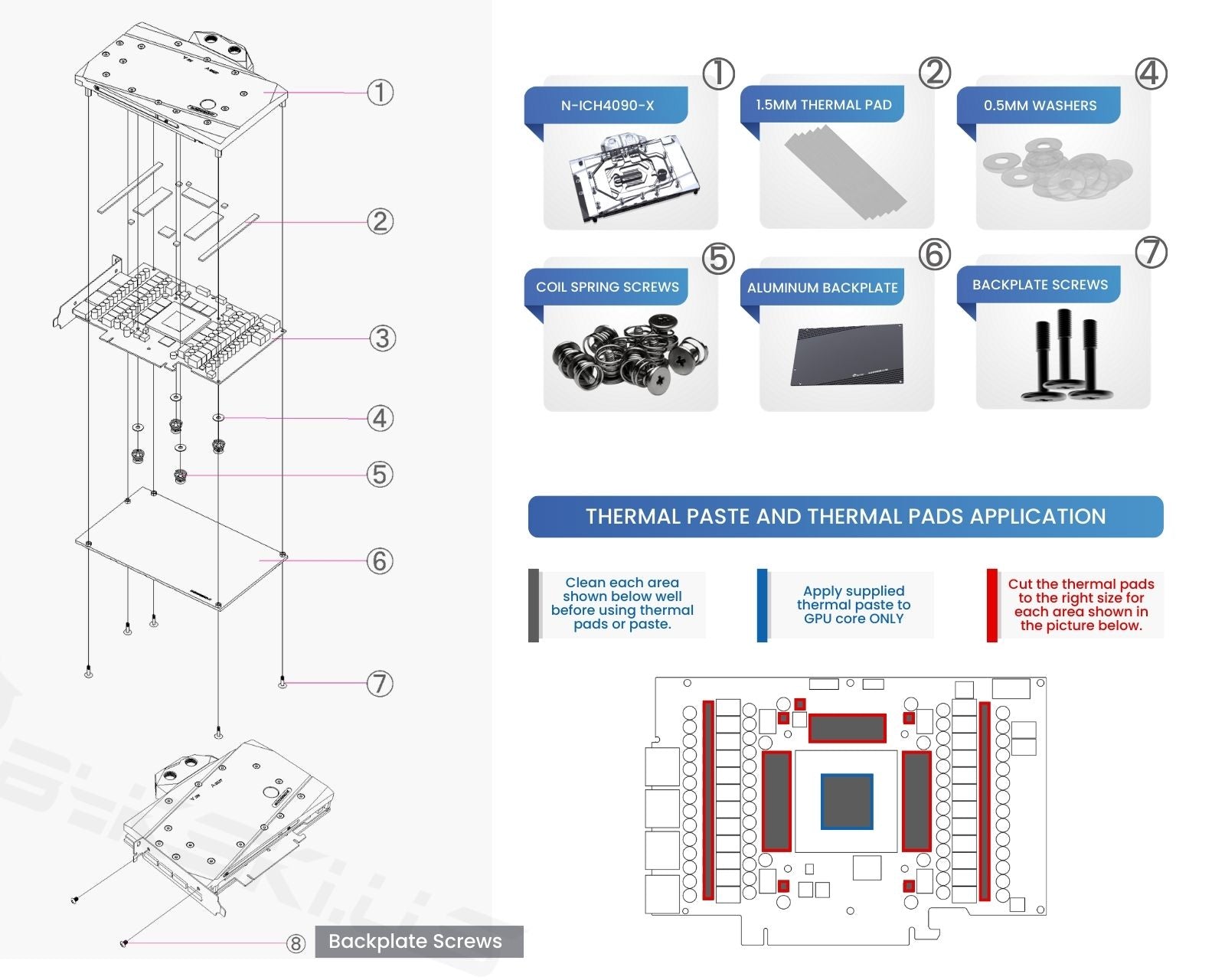 ①
②
③
④
⑤
⑥
⑦
⑧ Backplate Screws

① N-ICH4090-X
② 1.5MM THERMAL PAD
④ 0.5MM WASHERS
⑤ COIL SPRING SCREWS
⑥ ALUMINUM BACKPLATE
⑦ BACKPLATE SCREWS

THERMAL PASTE AND THERMAL PADS APPLICATION

Clean each area shown below well before using thermal pads or paste.

Apply supplied thermal paste to GPU core ONLY

Cut the thermal pads to the right size for each area shown in the picture below.