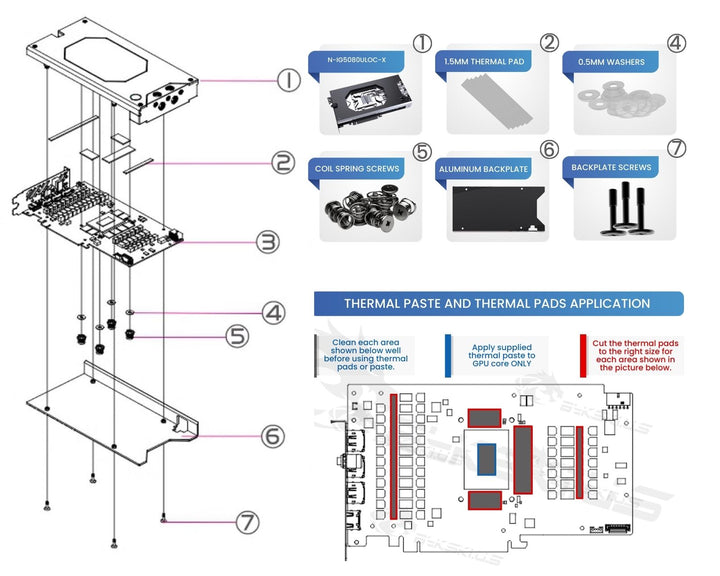 ①
②
③
④
⑤
⑥
⑦

N-IG5080ULOC-X ①

1.5MM THERMAL PAD ②

0.5MM WASHERS ④

COIL SPRING SCREWS ⑤

ALUMINUM BACKPLATE ⑥

BACKPLATE SCREWS ⑦

THERMAL PASTE AND THERMAL PADS APPLICATION

Clean each area shown below well before using thermal pads or paste.

Apply supplied thermal paste to GPU core ONLY

Cut the thermal pads to the right size for each area shown in the picture below.