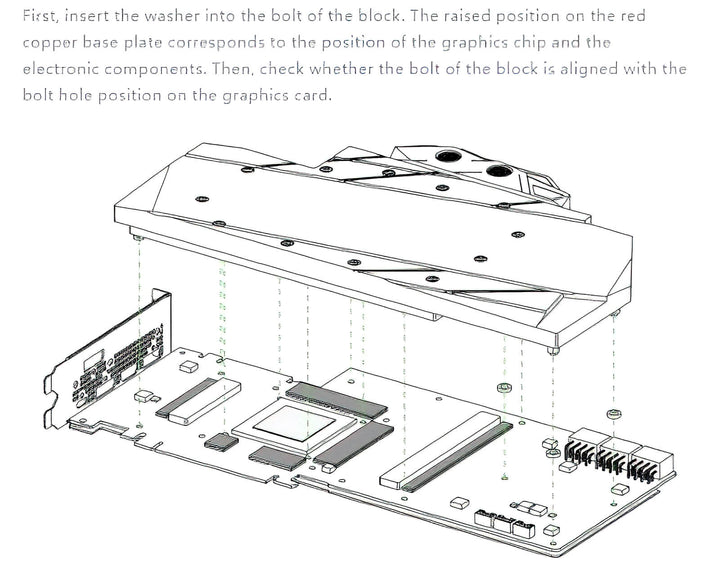 First, insert the washer into the bolt of the block. The raised position on the red copper base plate corresponds to the position of the graphics chip and the electronic components. Then, check whether the bolt of the block is aligned with the bolt hole position on the graphics card.