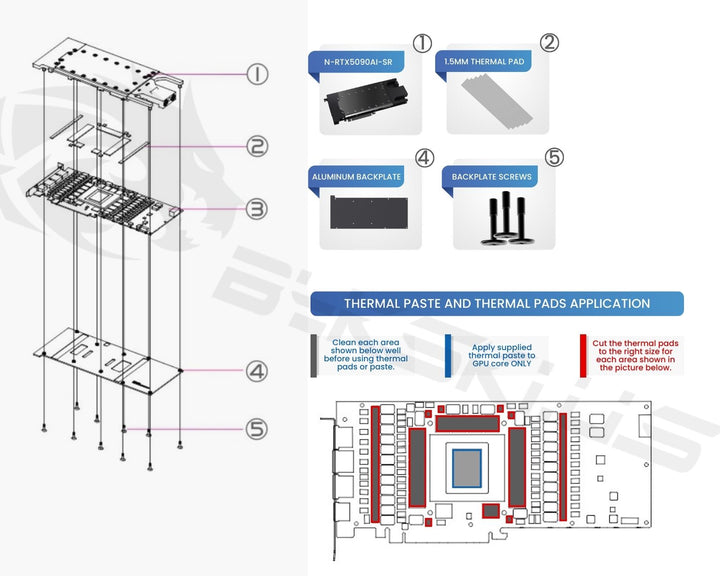 ①
②
③
④
⑤

① N-RTX5090AI-SR

② 1.5MM THERMAL PAD

④ ALUMINUM BACKPLATE

⑤ BACKPLATE SCREWS

THERMAL PASTE AND THERMAL PADS APPLICATION

Clean each area shown below well before using thermal pads or paste.

Apply supplied thermal paste to GPU core ONLY

Cut the thermal pads to the right size for each area shown in the picture below.