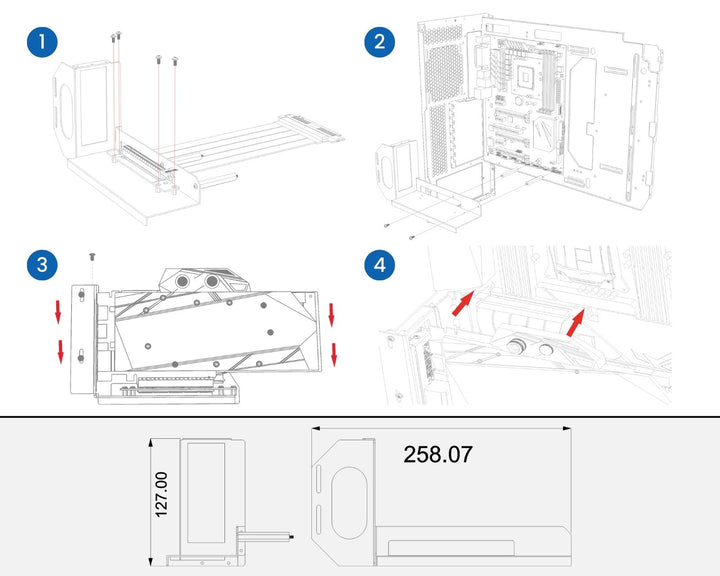 1

2

3

4

127.00

258.07