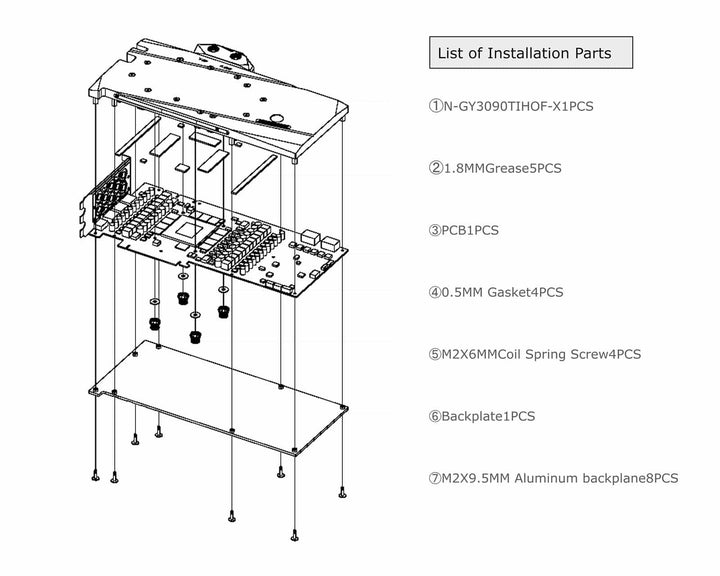 List of Installation Parts

①N-GY3090TIHOF-X1PCS

②1.8MMGrease5PCS

③PCB1PCS

④0.5MM Gasket4PCS

⑤M2X6MMCoil Spring Screw4PCS

⑥Backplate1PCS

⑦M2X9.5MM Aluminum backplane8PCS