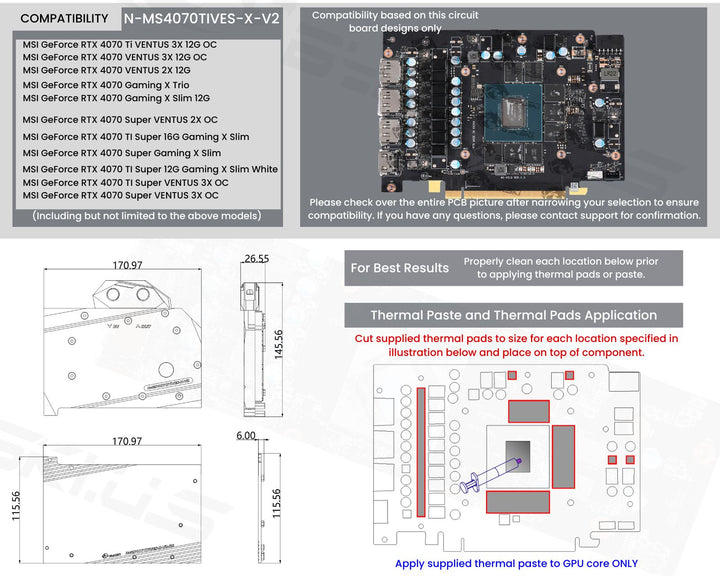 COMPATIBILITY N-MS4070TIVES-X-V2

MSI GeForce RTX 4070 Ti VENTUS 3X 12G OC
MSI GeForce RTX 4070 VENTUS 3X 12G OC
MSI GeForce RTX 4070 VENTUS 2X 12G
MSI GeForce RTX 4070 Gaming X Trio
MSI GeForce RTX 4070 Gaming X Slim 12G
MSI GeForce RTX 4070 Super VENTUS 2X OC
MSI GeForce RTX 4070 TI Super 16G Gaming X Slim
MSI GeForce RTX 4070 Super Gaming X Slim
MSI GeForce RTX 4070 TI Super 12G Gaming X Slim White
MSI GeForce RTX 4070 TI Super VENTUS 3X OC
MSI GeForce RTX 4070 Super VENTUS 3X OC

(Including but not limited to the above models)

Compatibility based on this circuit board designs only

Please check over the entire PCB picture after narrowing your selection to ensure compatibility. If you have any questions, please contact support for confirmation.

170.97

26.55

145.56

170.97

6.00

115.56

115.56

For Best Results

Properly clean each location below prior to applying thermal pads or paste.

Thermal Paste and Thermal Pads Application

Cut supplied thermal pads to size for each location specified in illustration below and place on top of component.

Apply supplied thermal paste to GPU core ONLY