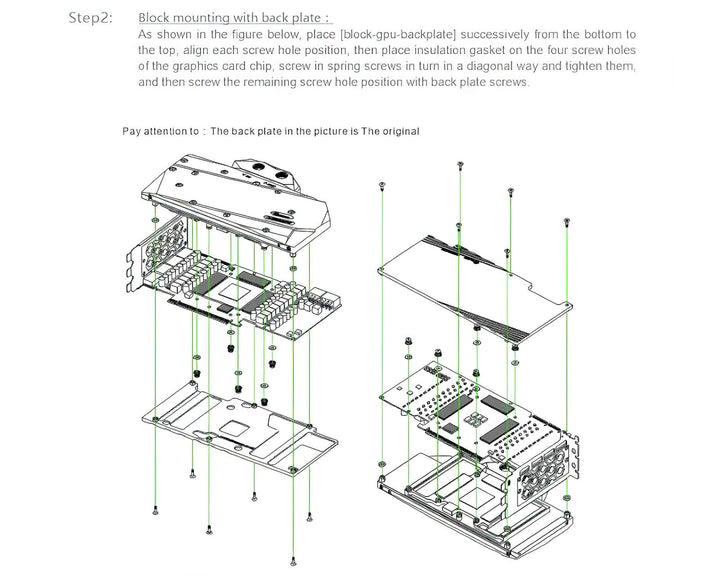 Step2: Block mounting with back plate :

As shown in the figure below, place [block-gpu-backplate] successively from the bottom to the top, align each screw hole position, then place insulation gasket on the four screw holes of the graphics card chip, screw in spring screws in turn in a diagonal way and tighten them, and then screw the remaining screw hole position with back plate screws.

Pay attention to : The back plate in the picture is The original