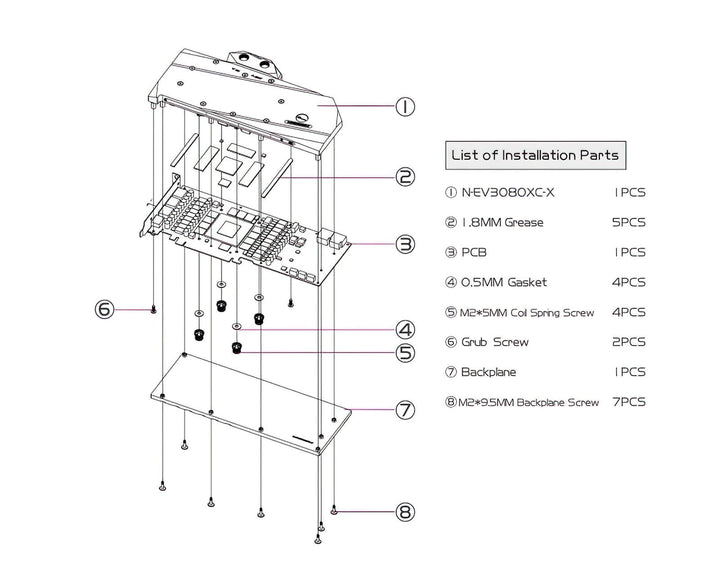 ①

②

③

⑥

④

⑤

⑦

⑧

List of Installation Parts

| | |
|---|---|
| ① N-EV3080XC-X | 1PCS |
| ② 1.8MM Grease | 5PCS |
| ③ PCB | 1PCS |
| ④ 0.5MM Gasket | 4PCS |
| ⑤ M2*5MM Coil Spring Screw | 4PCS |
| ⑥ Grub Screw | 2PCS |
| ⑦ Backplane | 1PCS |
| ⑧ M2*9.5MM Backplane Screw | 7PCS |