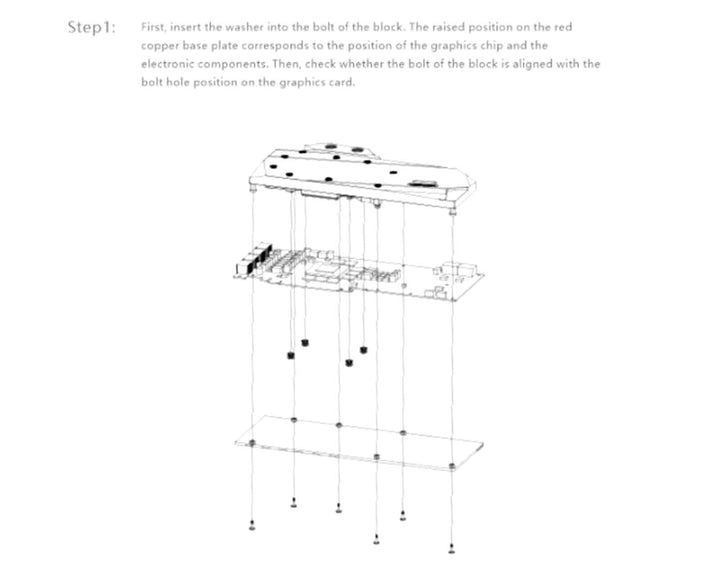 Step1: First, insert the washer into the bolt of the block. The raised position on the red copper base plate corresponds to the position of the graphics chip and the electronic components. Then, check whether the bolt of the block is aligned with the bolt hole position on the graphics card.