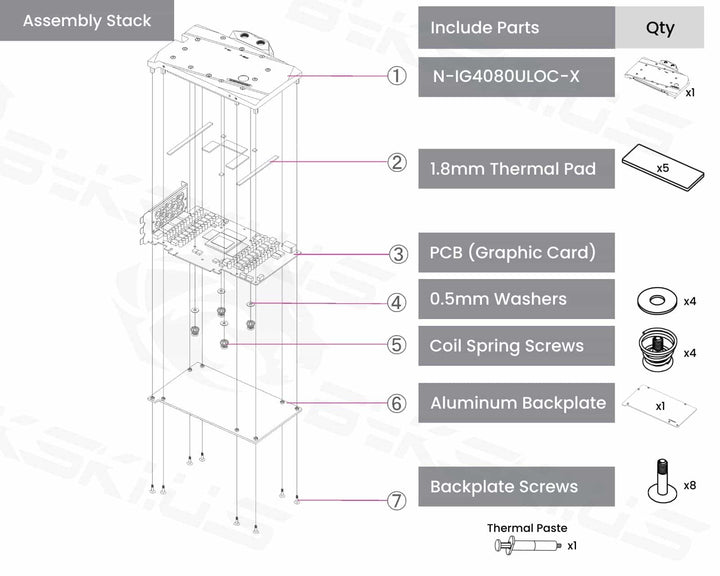 Assembly Stack

| Include Parts | Qty |
|---|---|
| ① N-IG4080ULOC-X | x1 |
| ② 1.8mm Thermal Pad | x5 |
| ③ PCB (Graphic Card) | |
| ④ 0.5mm Washers | x4 |
| ⑤ Coil Spring Screws | x4 |
| ⑥ Aluminum Backplate | x1 |
| ⑦ Backplate Screws | x8 |

Thermal Paste
x1