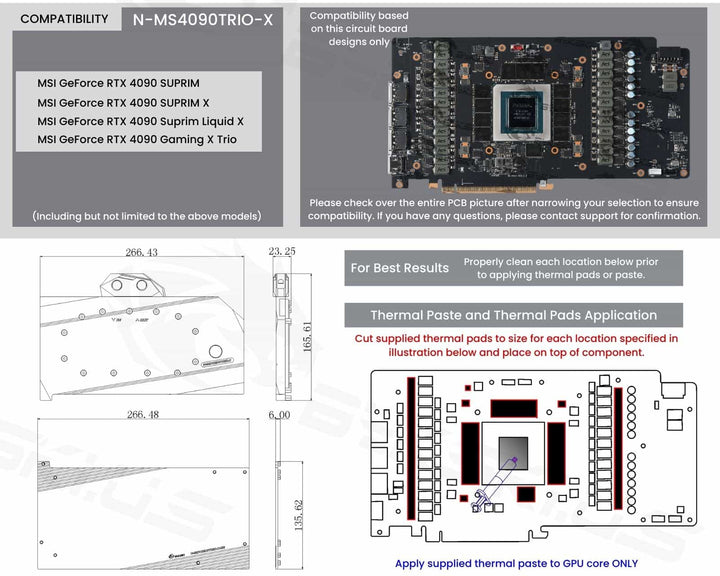 COMPATIBILITY N-MS4090TRIO-X

MSI GeForce RTX 4090 SUPRIM
MSI GeForce RTX 4090 SUPRIM X
MSI GeForce RTX 4090 Suprim Liquid X
MSI GeForce RTX 4090 Gaming X Trio

(Including but not limited to the above models)

Compatibility based on this circuit board designs only

Please check over the entire PCB picture after narrowing your selection to ensure compatibility. If you have any questions, please contact support for confirmation.

266.43
23.25
165.61
266.48
6.00
135.62

For Best Results
Properly clean each location below prior to applying thermal pads or paste.

Thermal Paste and Thermal Pads Application

Cut supplied thermal pads to size for each location specified in illustration below and place on top of component.

Apply supplied thermal paste to GPU core ONLY