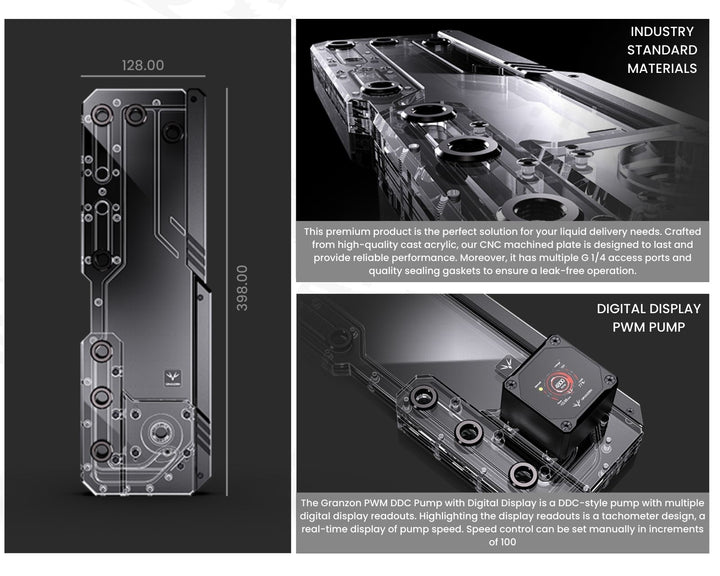 128.00

398.00

INDUSTRY STANDARD MATERIALS

This premium product is the perfect solution for your liquid delivery needs. Crafted from high-quality cast acrylic, our CNC machined plate is designed to last and provide reliable performance. Moreover, it has multiple G 1/4 access ports and quality sealing gaskets to ensure a leak-free operation.

DIGITAL DISPLAY PWM PUMP

The Granzon PWM DDC Pump with Digital Display is a DDC-style pump with multiple digital display readouts. Highlighting the display readouts is a tachometer design, a real-time display of pump speed. Speed control can be set manually in increments of 100