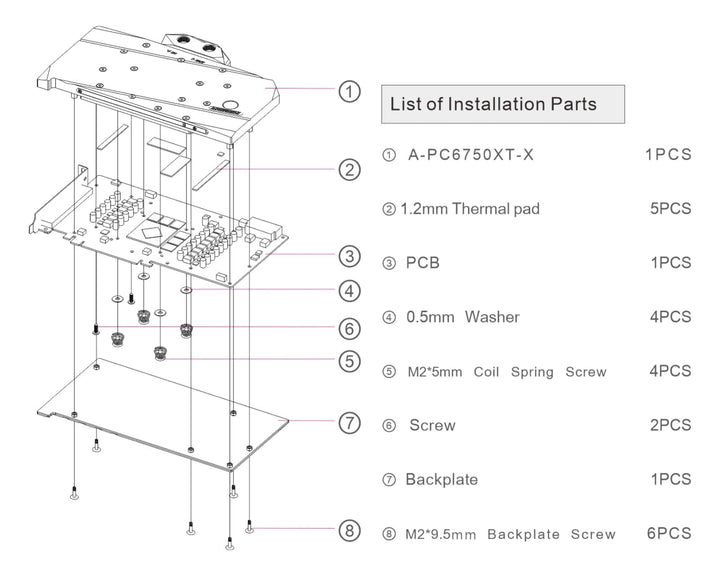 ①
②
③
④
⑥
⑤
⑦
⑧

List of Installation Parts

① A-PC6750XT-X 1PCS

② 1.2mm Thermal pad 5PCS

③ PCB 1PCS

④ 0.5mm Washer 4PCS

⑤ M2*5mm Coil Spring Screw 4PCS

⑥ Screw 2PCS

⑦ Backplate 1PCS

⑧ M2*9.5mm Backplate Screw 6PCS