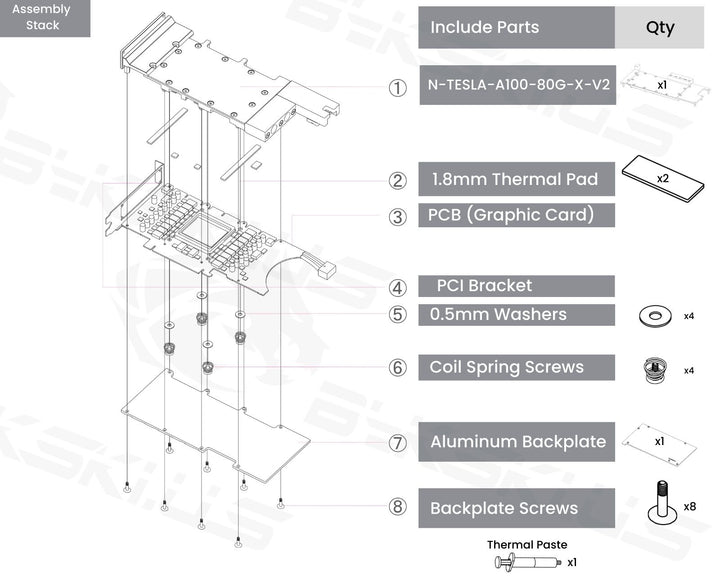 Assembly Stack

| Include Parts | Qty |
|---|---|
| ① N-TESLA-A100-80G-X-V2 | x1 |
| ② 1.8mm Thermal Pad | x2 |
| ③ PCB (Graphic Card) | |
| ④ PCI Bracket | |
| ⑤ 0.5mm Washers | x4 |
| ⑥ Coil Spring Screws | x4 |
| ⑦ Aluminum Backplate | x1 |
| ⑧ Backplate Screws | x8 |

Thermal Paste
x1