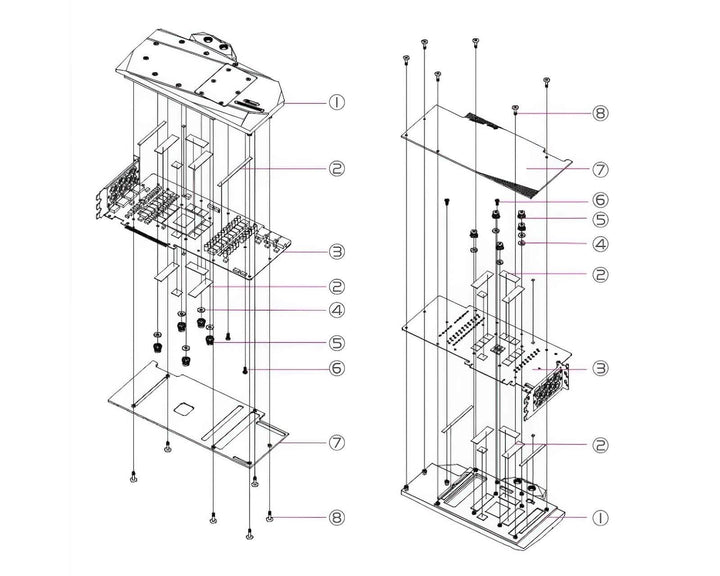 ①
②
③
②
④
⑤
⑥
⑦
⑧
⑧
⑦
⑥
⑤
④
②
③
②
①