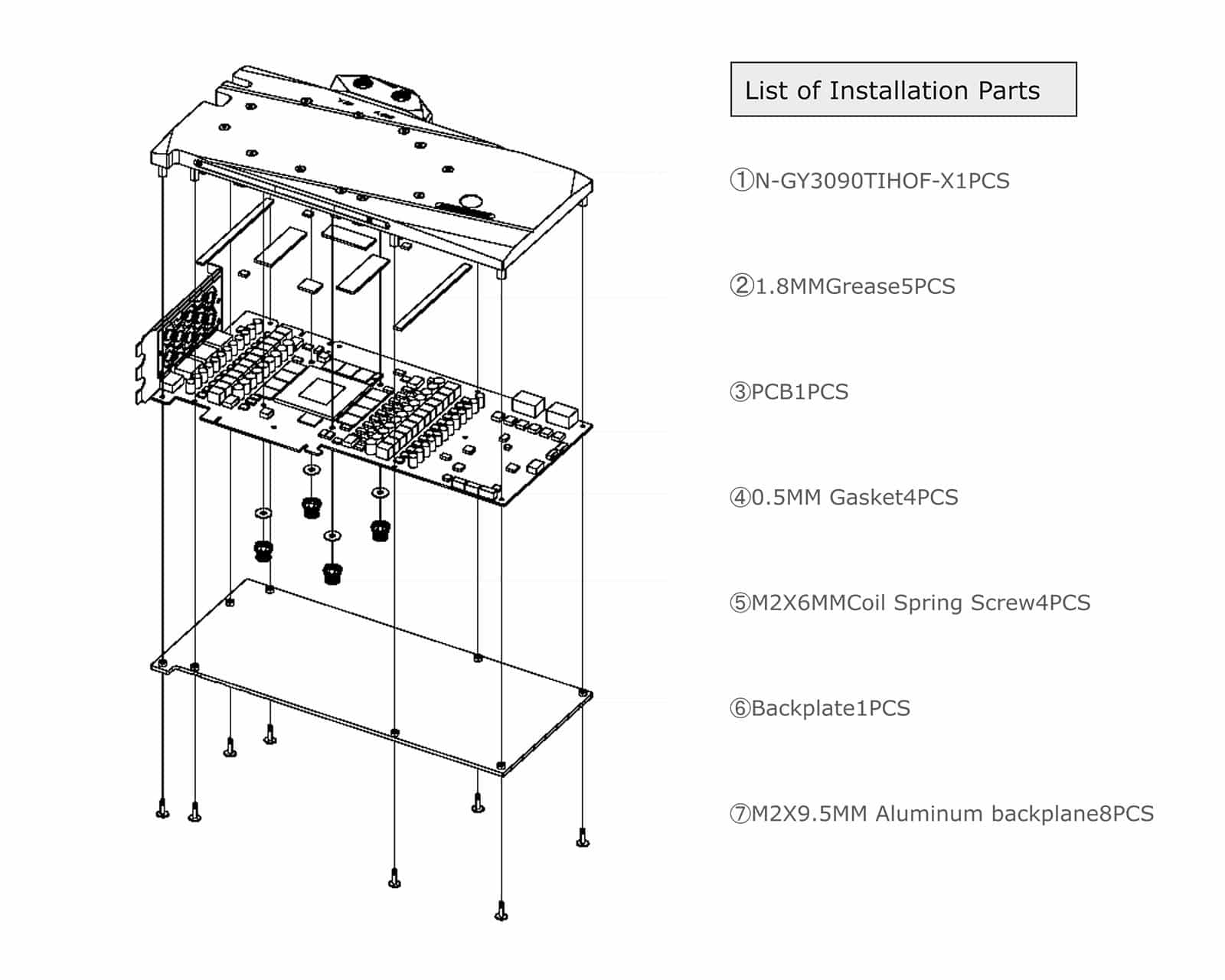 List of Installation Parts

①N-GY3090TIHOF-X1PCS

②1.8MMGrease5PCS

③PCB1PCS

④0.5MM Gasket4PCS

⑤M2X6MMCoil Spring Screw4PCS

⑥Backplate1PCS

⑦M2X9.5MM Aluminum backplane8PCS